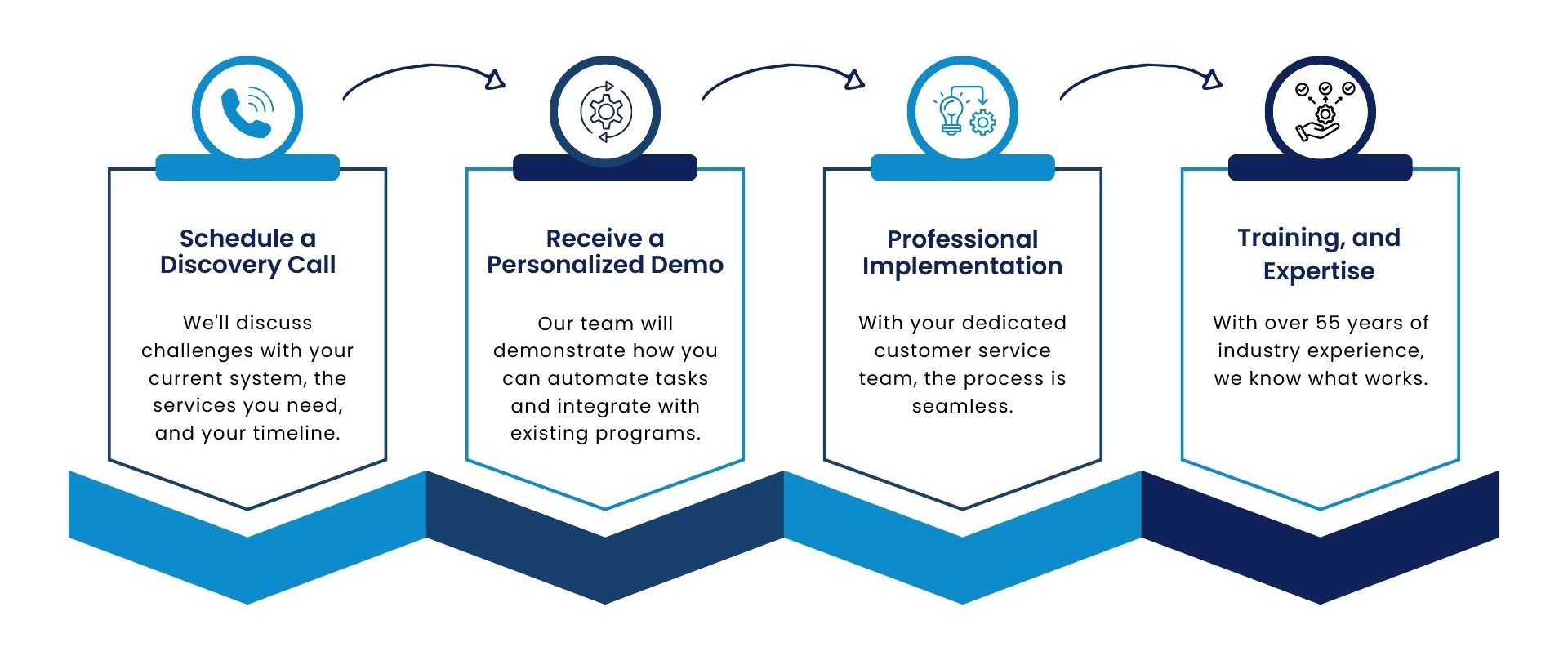 Schedule a Discovery Call

We'll discuss challenges with your current system, the services you need, and your timeline.

Receive a Personalized Demo

Our team will demonstrate how you can automate tasks and integrate with existing programs.

Professional Implementation

With your dedicated customer service team, the process is seamless.

Training, and Expertise

With over 55 years of industry experience, we know what works.